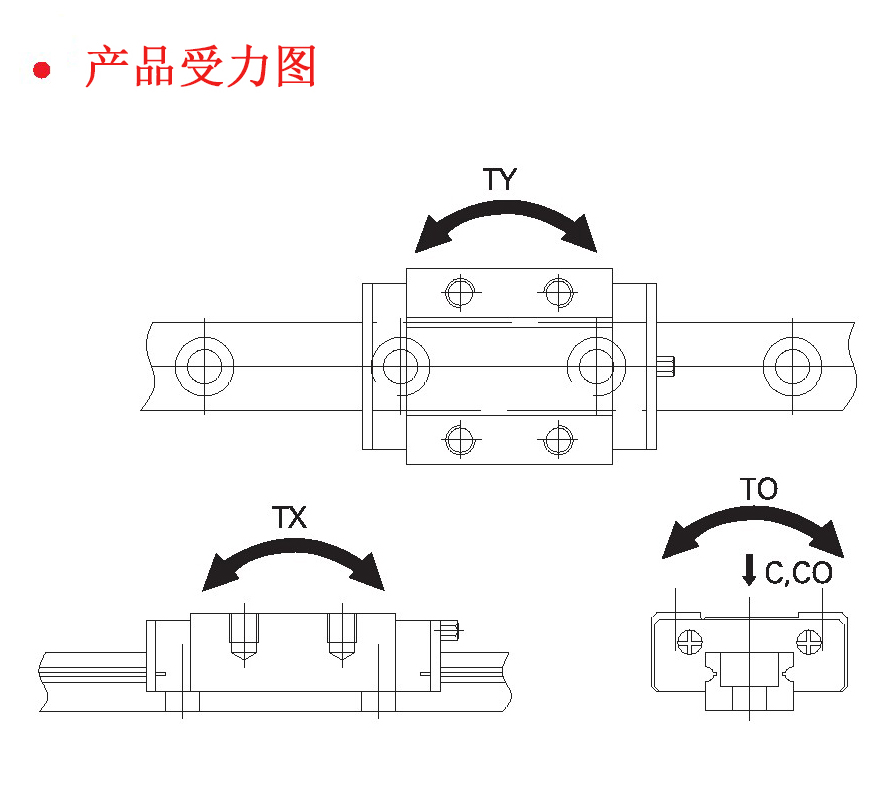 产品受力图

TY

TX

TO

C,CO